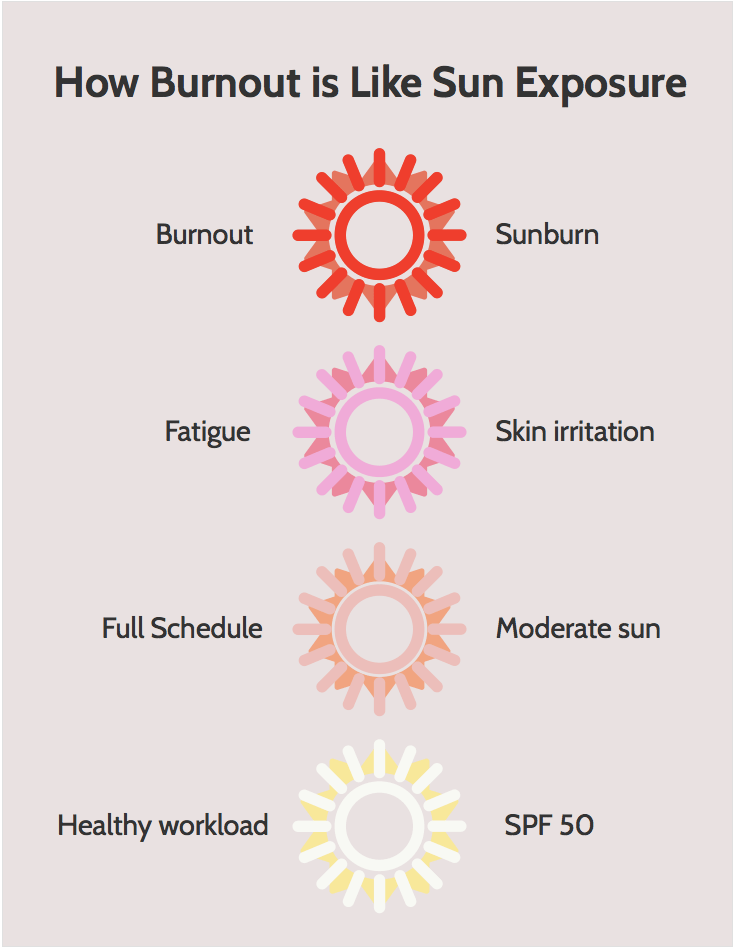 How Burnout is Like Sun Exposure

Burnout

Sunburn

Fatigue

Skin irritation

Full Schedule

Moderate sun

Healthy workload

SPF 50